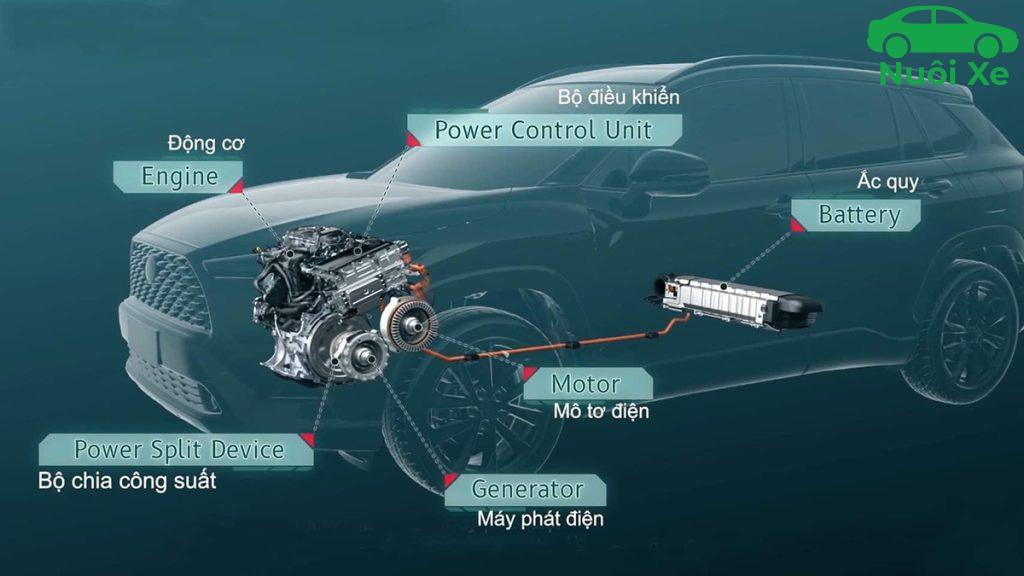 Nuôi Xe

Bộ điều khiển
Power Control Unit

Động cơ
Engine

Ắc quy
Battery

Motor
Mô tơ điện

Power Split Device
Bộ chia công suất

Generator
Máy phát điện